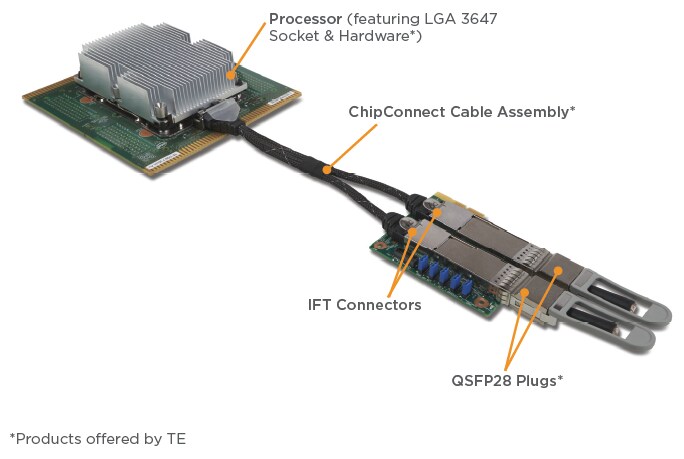 Processor (featuring LGA 3647 Socket & Hardware*)

ChipConnect Cable Assembly*

IFT Connectors

QSFP28 Plugs*

*Products offered by TE